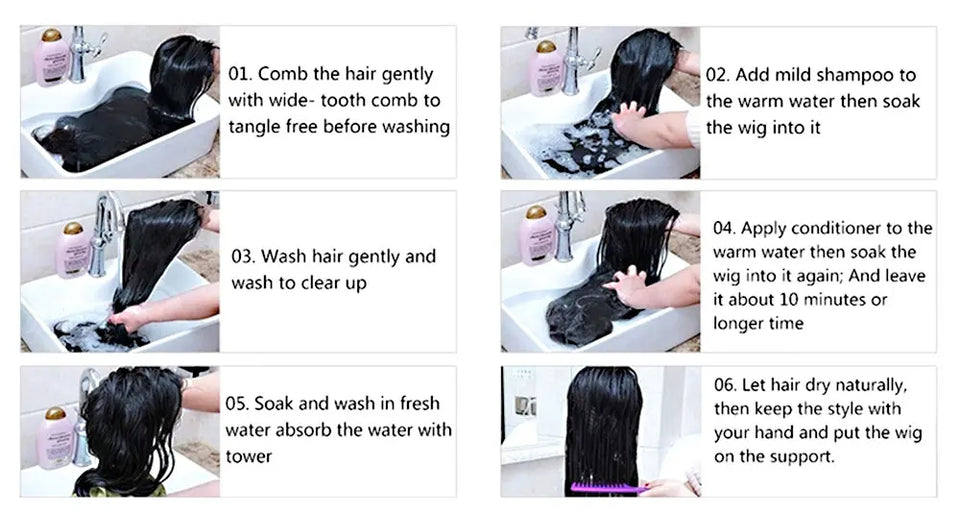 01. Comb the hair gently with wide- tooth comb to tangle free before washing

02. Add mild shampoo to the warm water then soak the wig into it

03. Wash hair gently and wash to clear up

04. Apply conditioner to the warm water then soak the wig into it again; And leave it about 10 minutes or longer time

05. Soak and wash in fresh water absorb the water with tower

06. Let hair dry naturally, then keep the style with your hand and put the wig on the support.